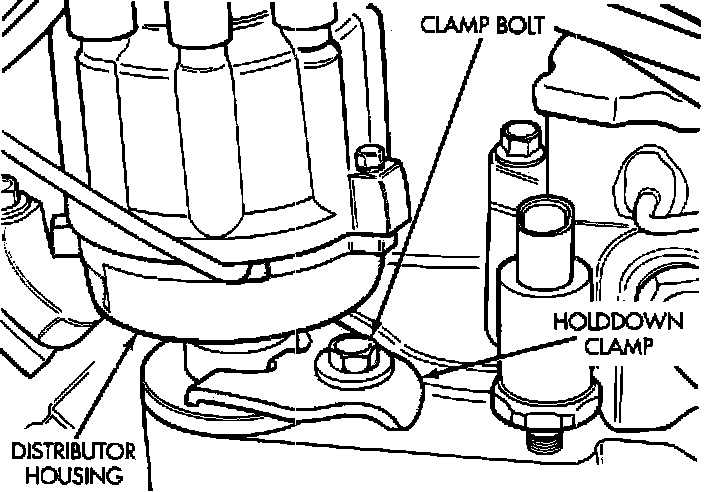 CLAMP BOLT

HOLDDOWN CLAMP

DISTRIBUTOR HOUSING