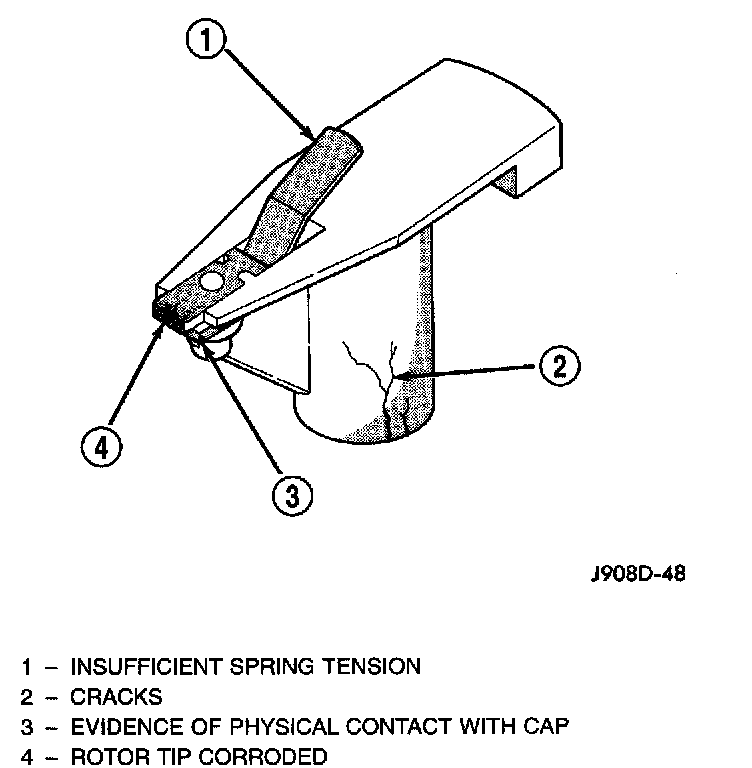 1

2

4

3

J908D-48

1 – INSUFFICIENT SPRING TENSION
2 – CRACKS
3 – EVIDENCE OF PHYSICAL CONTACT WITH CAP
4 – ROTOR TIP CORRODED