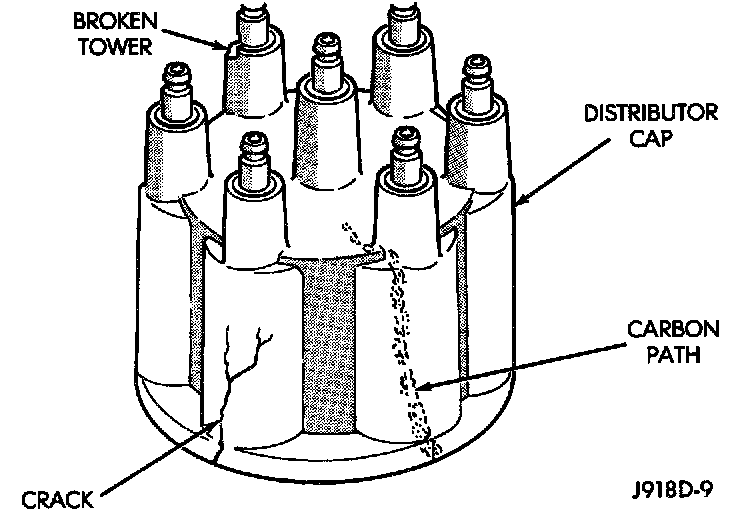 BROKEN TOWER

DISTRIBUTOR CAP

CARBON PATH

CRACK

J918D-9