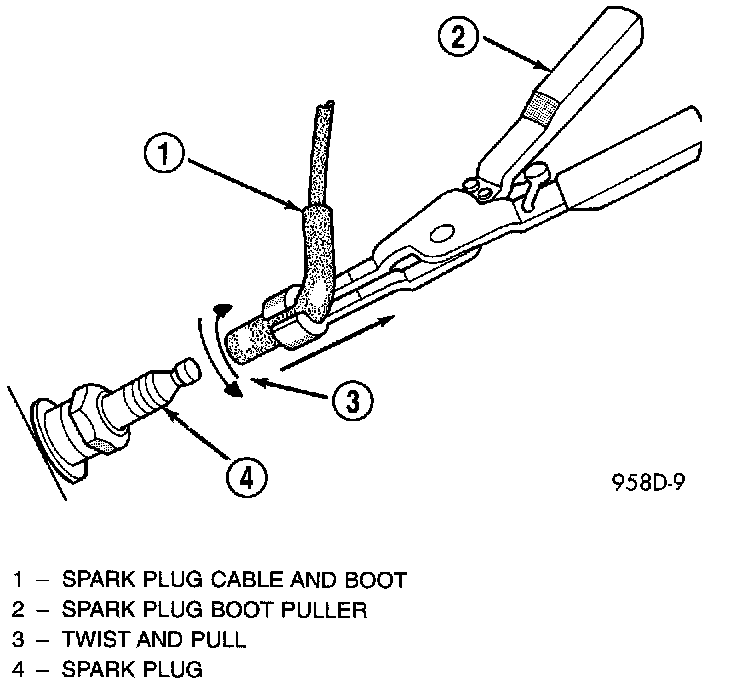 2

1

3

4

958D-9

1 – SPARK PLUG CABLE AND BOOT
2 – SPARK PLUG BOOT PULLER
3 – TWIST AND PULL
4 – SPARK PLUG