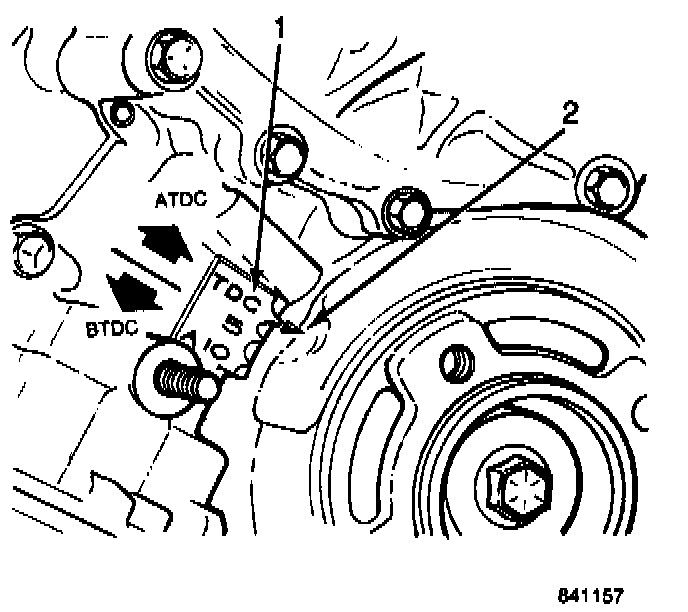 1
2
ATDC
BTDC
TDC
5
10
841157