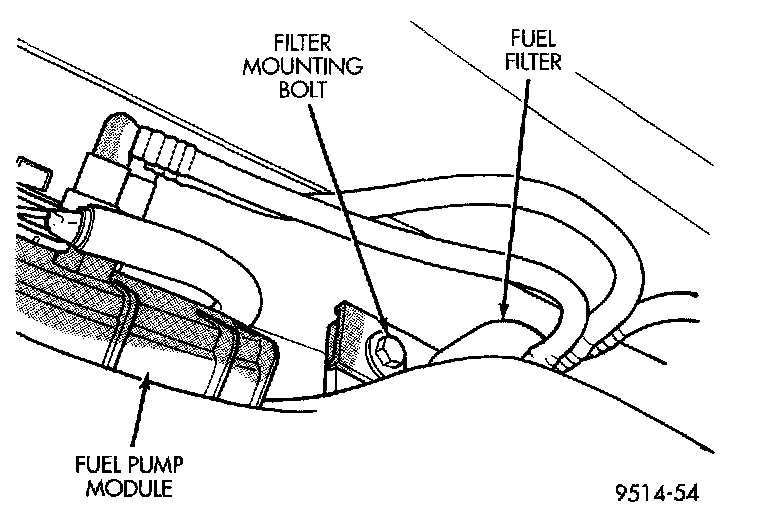 FILTER MOUNTING BOLT

FUEL FILTER

FUEL PUMP MODULE

9514-54