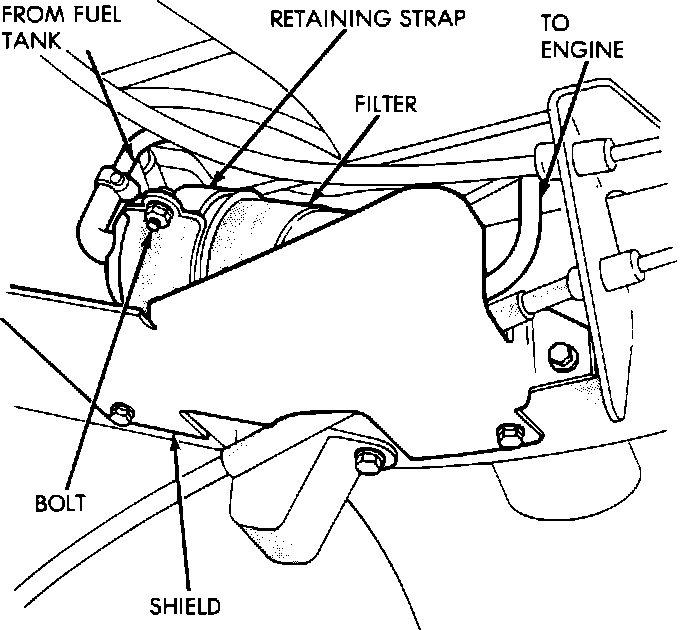 FROM FUEL TANK

RETAINING STRAP

TO ENGINE

FILTER

BOLT

SHIELD