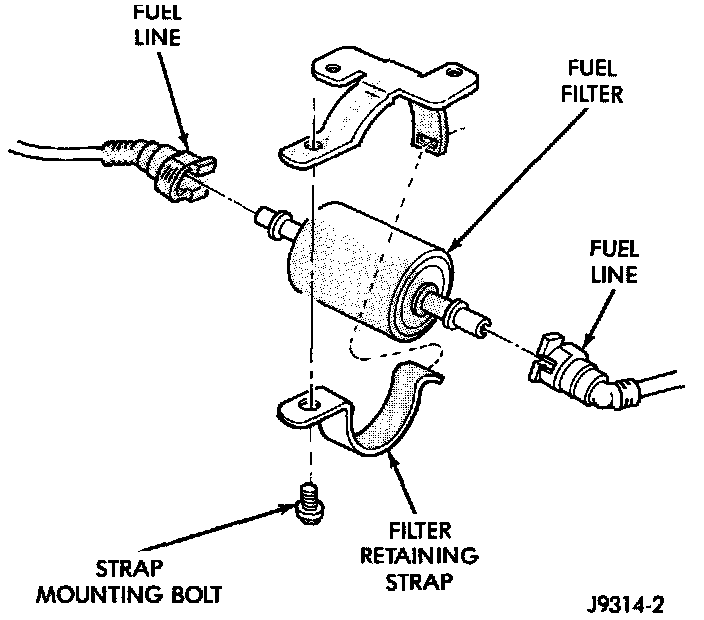 FUEL LINE

FUEL FILTER

FUEL LINE

FILTER RETAINING STRAP

STRAP MOUNTING BOLT

J9314-2