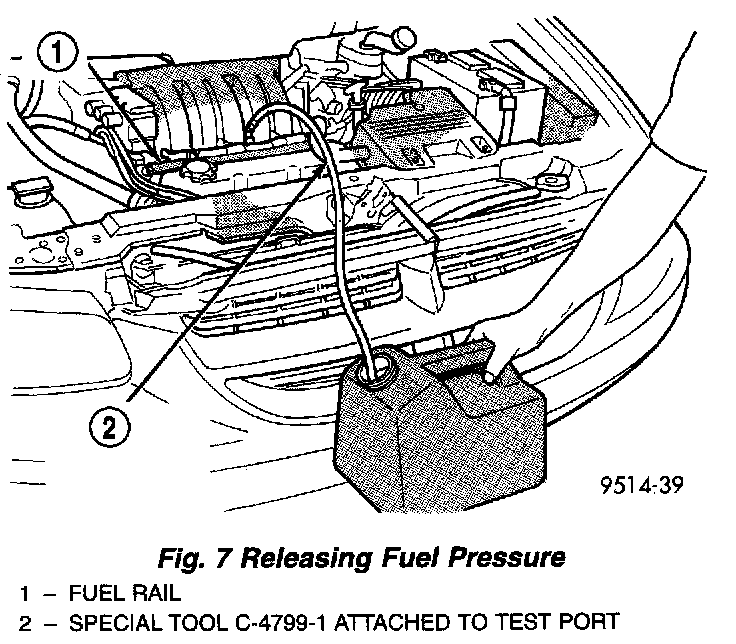 1

2

9514-39

Fig. 7 Releasing Fuel Pressure

1 – FUEL RAIL

2 – SPECIAL TOOL C-4799-1 ATTACHED TO TEST PORT