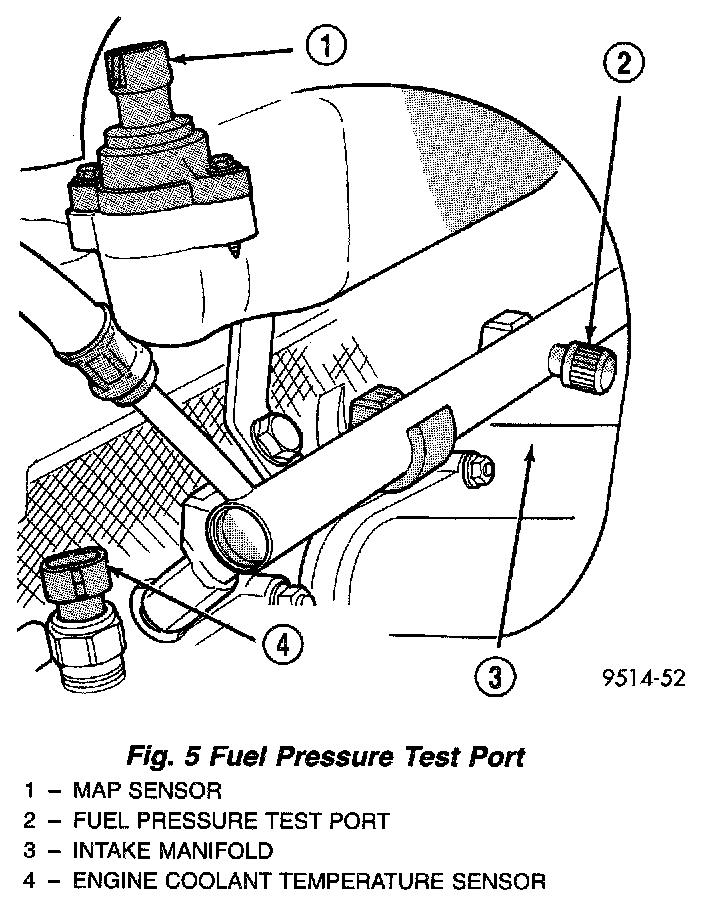 1

2

4

3

9514-52

Fig. 5 Fuel Pressure Test Port

1 – MAP SENSOR
2 – FUEL PRESSURE TEST PORT
3 – INTAKE MANIFOLD
4 – ENGINE COOLANT TEMPERATURE SENSOR