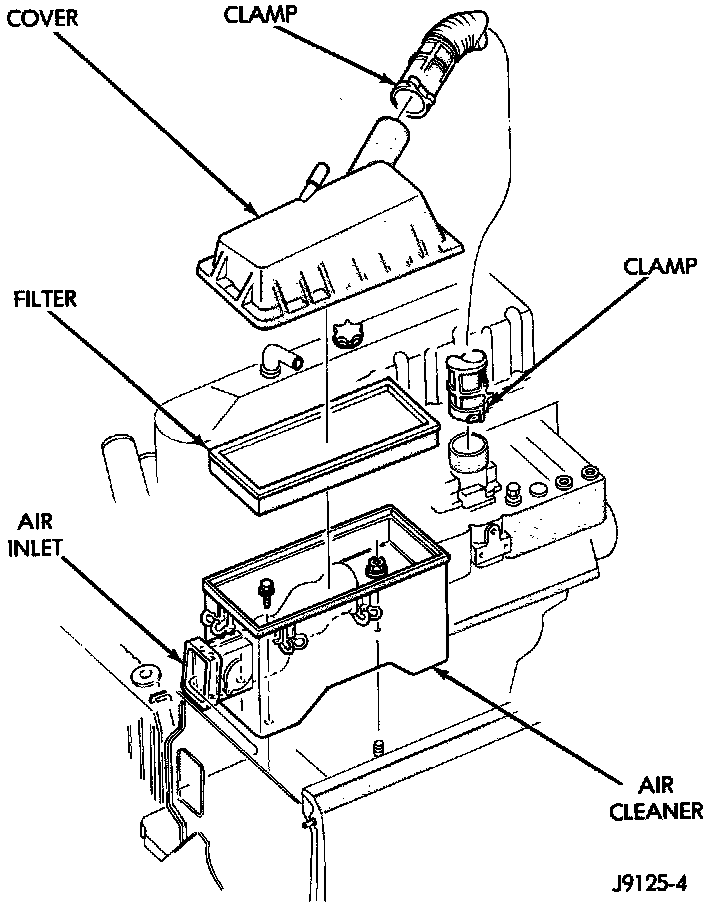 COVER

CLAMP

CLAMP

FILTER

AIR INLET

AIR CLEANER

J9125-4