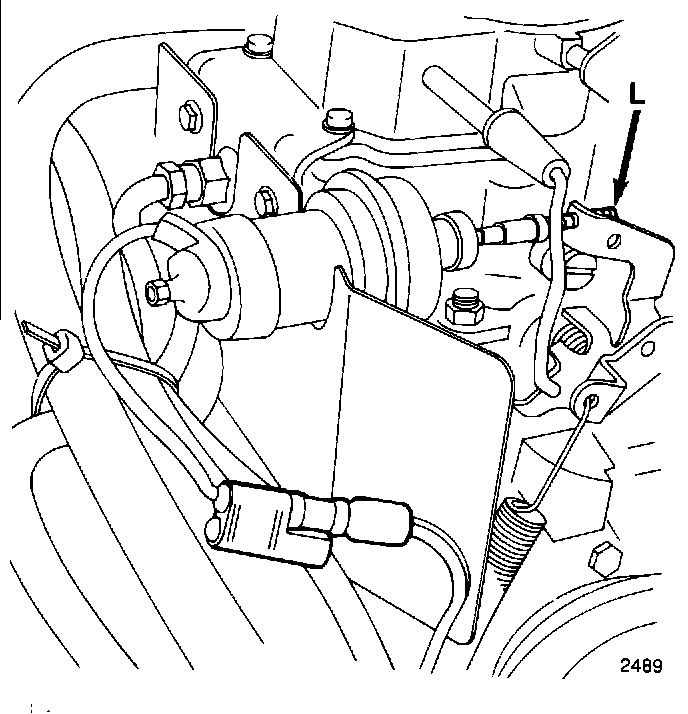 L

2489