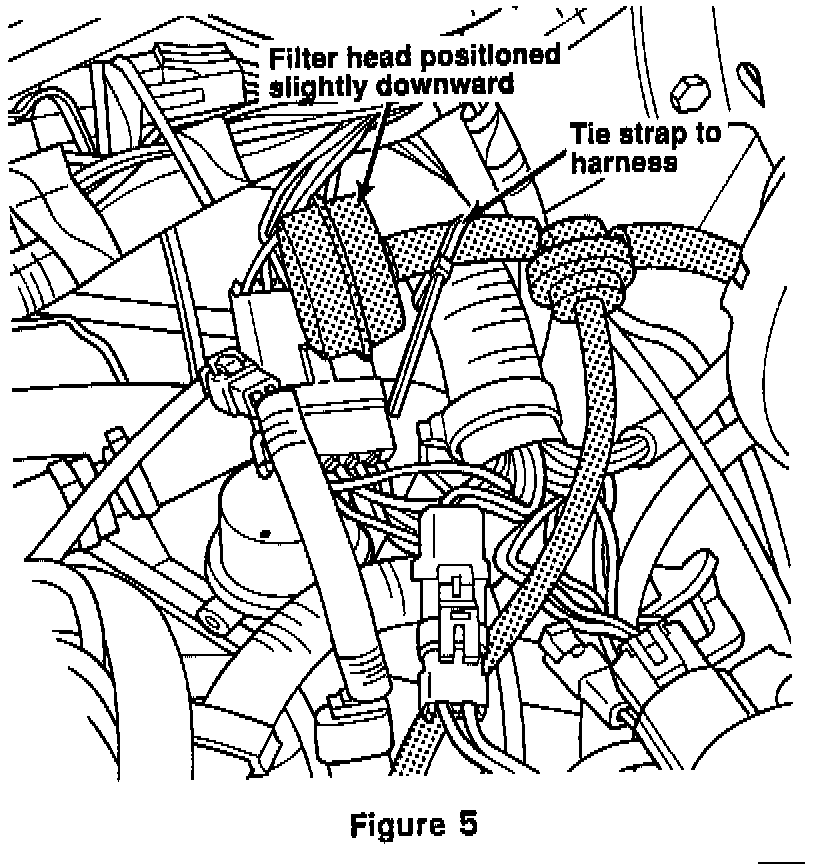 Filter head positioned slightly downward

Tie strap to harness

Figure 5