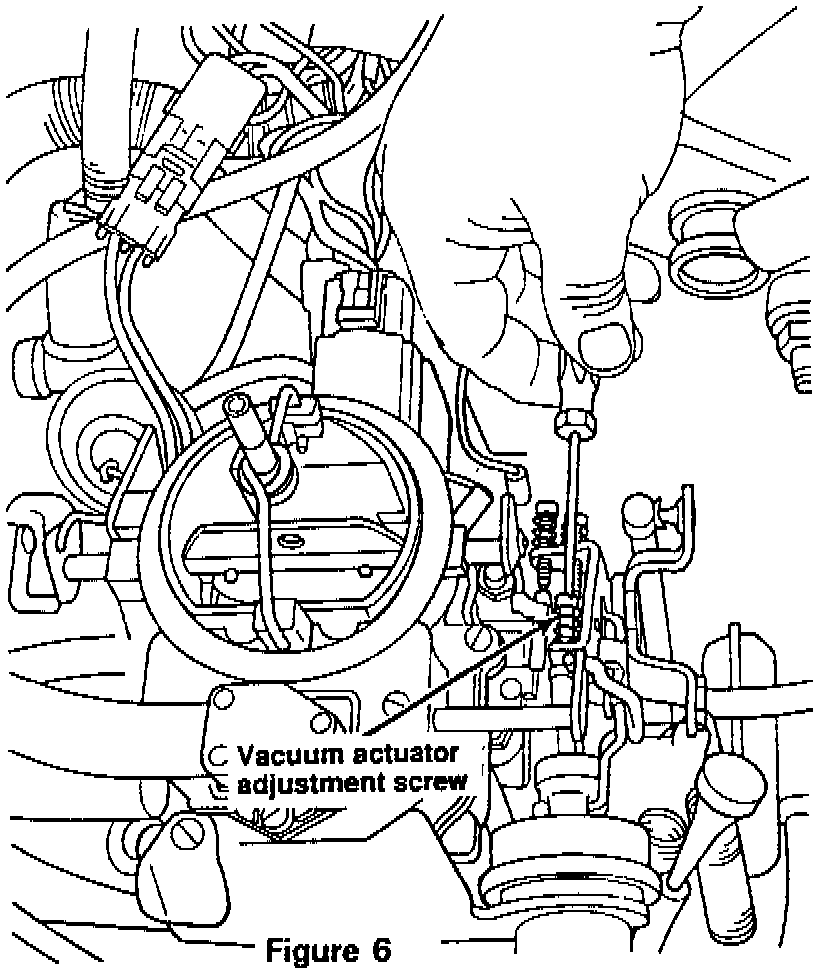 Vacuum actuator
adjustment screw

Figure 6