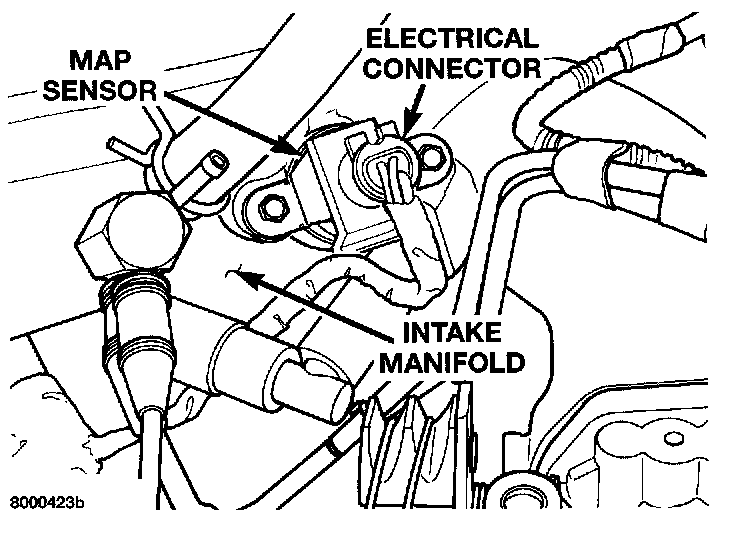 MAP SENSOR

ELECTRICAL CONNECTOR

INTAKE MANIFOLD

8000423b