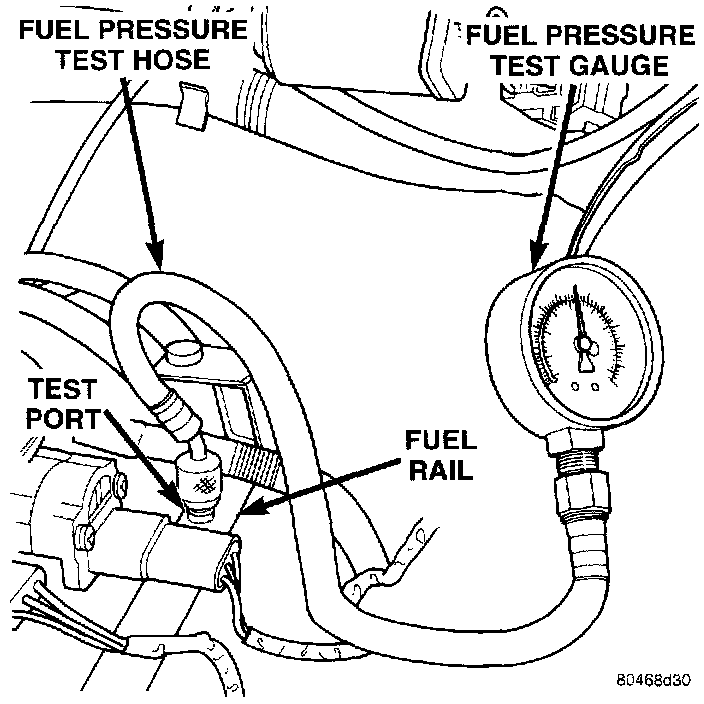 FUEL PRESSURE TEST HOSE

FUEL PRESSURE TEST GAUGE

TEST PORT

FUEL RAIL

80468d30