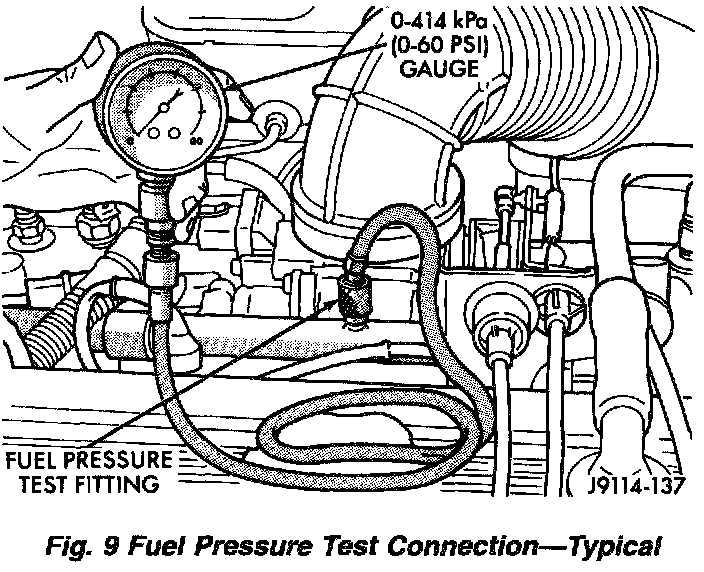 0-414 kPa
(0-60 PSI)
GAUGE

FUEL PRESSURE
TEST FITTING

J9114-137

Fig. 9 Fuel Pressure Test Connection—Typical