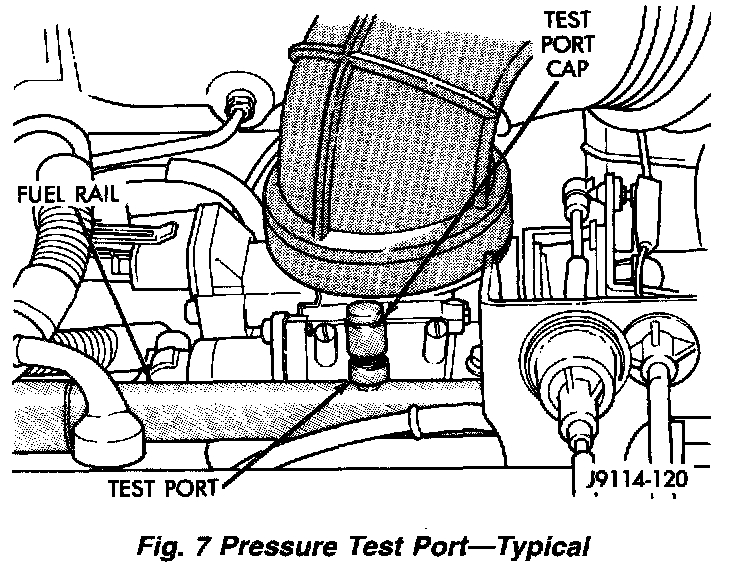 TEST PORT CAP

FUEL RAIL

TEST PORT

J9114-120

Fig. 7 Pressure Test Port—Typical