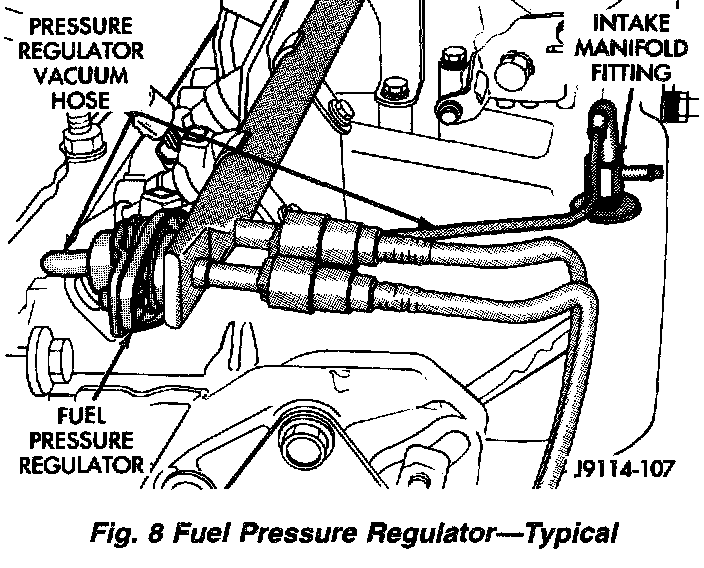 PRESSURE REGULATOR VACUUM HOSE

INTAKE MANIFOLD FITTING

FUEL PRESSURE REGULATOR

J9114-107

Fig. 8 Fuel Pressure Regulator—Typical