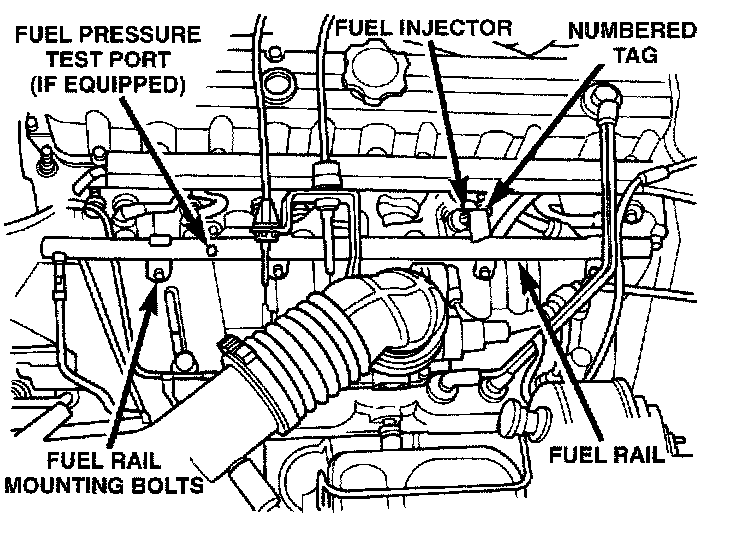 FUEL PRESSURE TEST PORT (IF EQUIPPED)

FUEL INJECTOR

NUMBERED TAG

FUEL RAIL MOUNTING BOLTS

FUEL RAIL