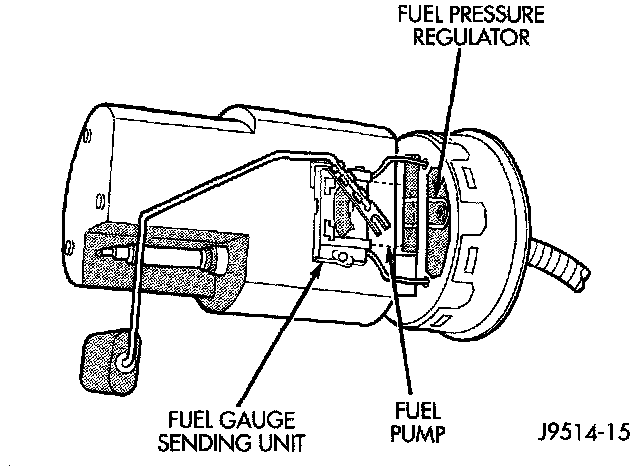 FUEL PRESSURE REGULATOR

FUEL GAUGE SENDING UNIT

FUEL PUMP

J9514-15