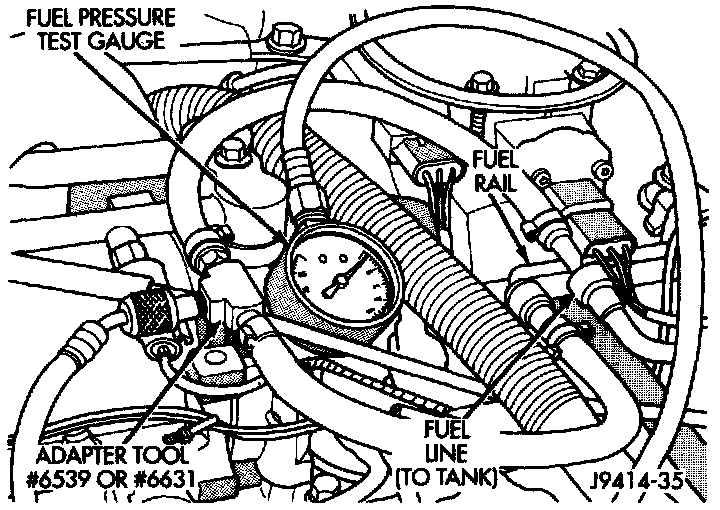 FUEL PRESSURE TEST GAUGE

FUEL RAIL

ADAPTER TOOL #6539 OR #6631

FUEL LINE (TO TANK)

J9414-35