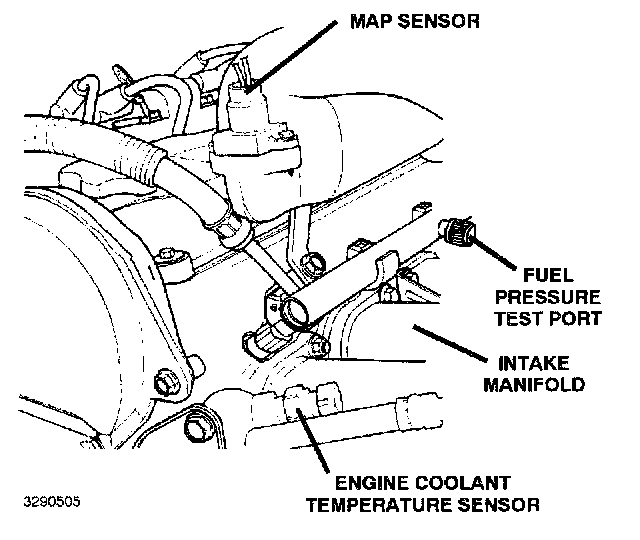 MAP SENSOR

FUEL PRESSURE TEST PORT

INTAKE MANIFOLD

ENGINE COOLANT TEMPERATURE SENSOR

3290505