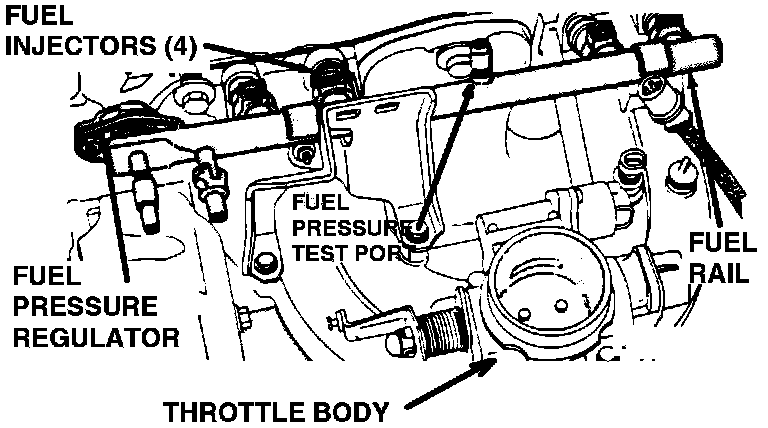 FUEL INJECTORS (4)

FUEL PRESSURE TEST PORT

FUEL RAIL

FUEL PRESSURE REGULATOR

THROTTLE BODY