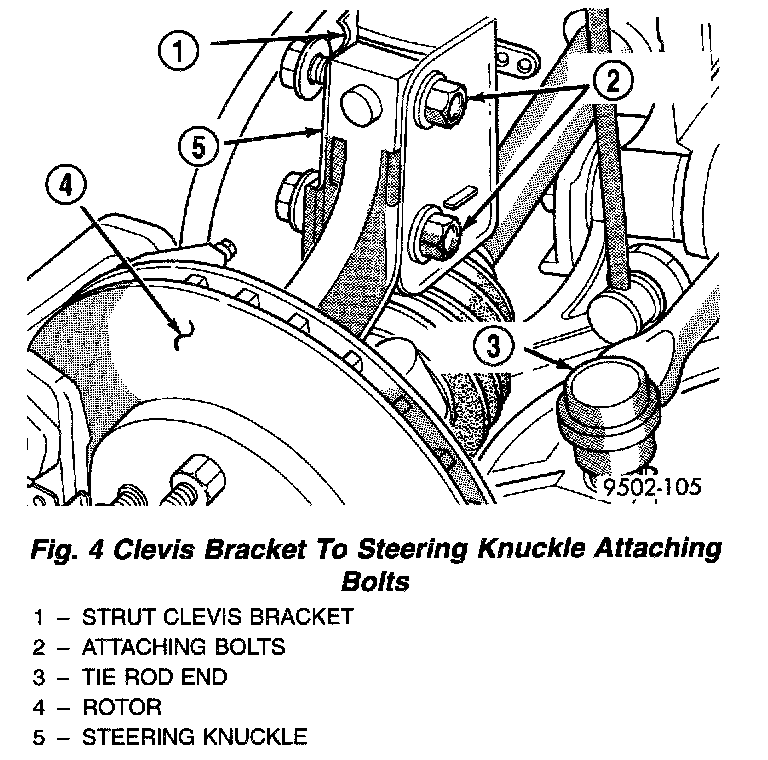 1
2
5
4
3
9502-105

Fig. 4 Clevis Bracket To Steering Knuckle Attaching Bolts

1 – STRUT CLEVIS BRACKET
2 – ATTACHING BOLTS
3 – TIE ROD END
4 – ROTOR
5 – STEERING KNUCKLE