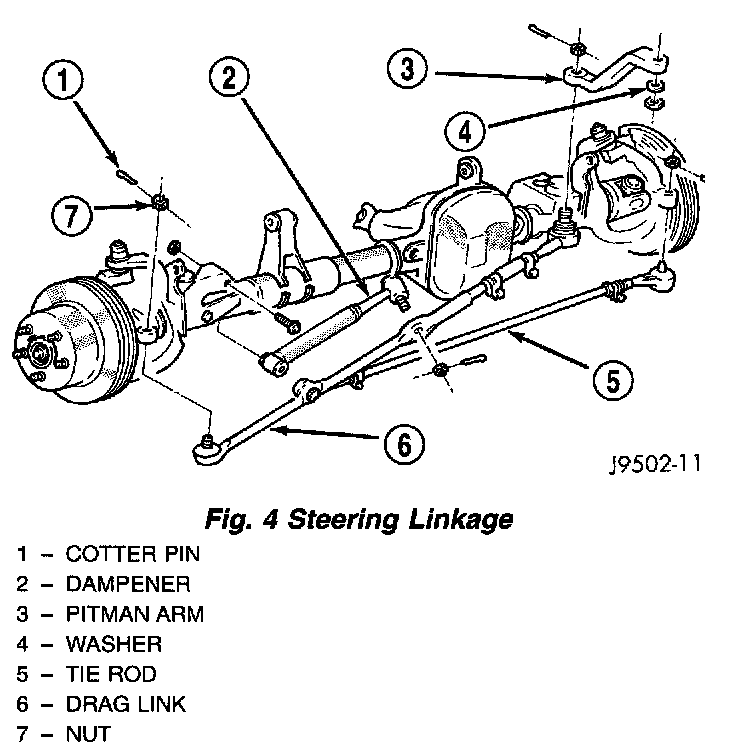 1
2
3
4
7
5
6
J9502-11

Fig. 4 Steering Linkage

1 – COTTER PIN
2 – DAMPENER
3 – PITMAN ARM
4 – WASHER
5 – TIE ROD
6 – DRAG LINK
7 – NUT