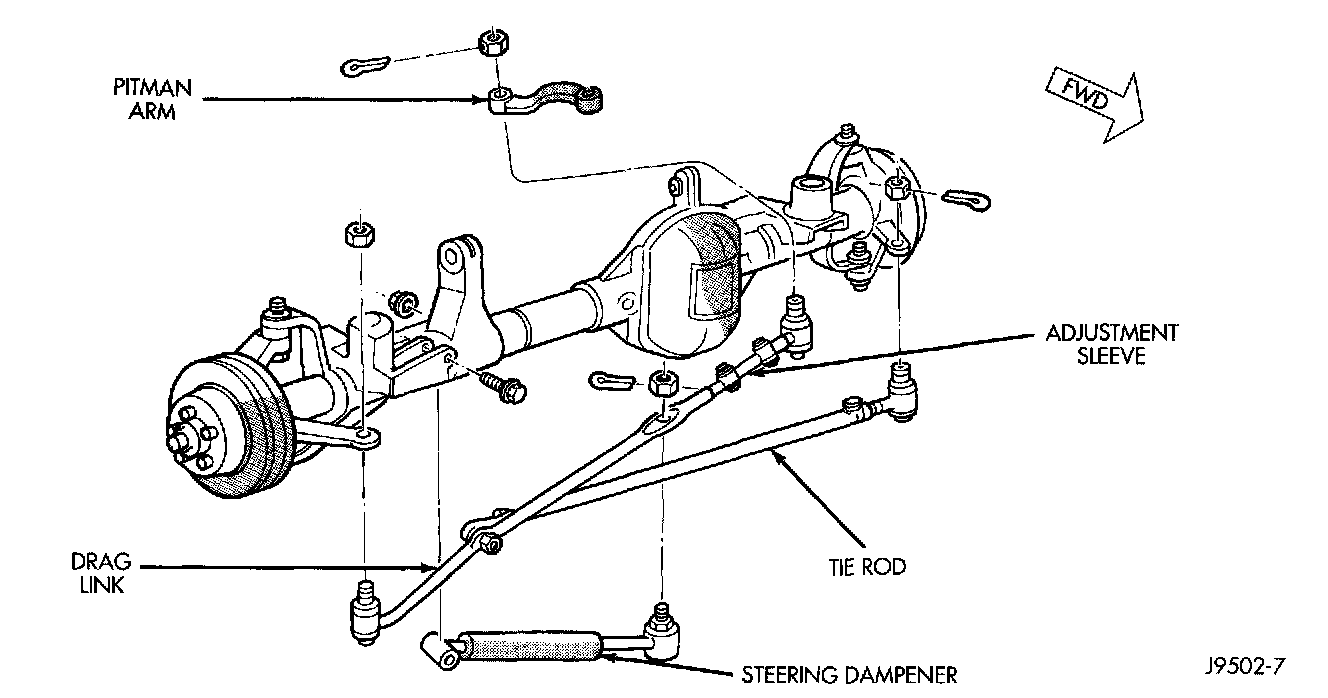 PITMAN ARM

FWD

ADJUSTMENT SLEEVE

TIE ROD

DRAG LINK

STEERING DAMPENER

J9502-7