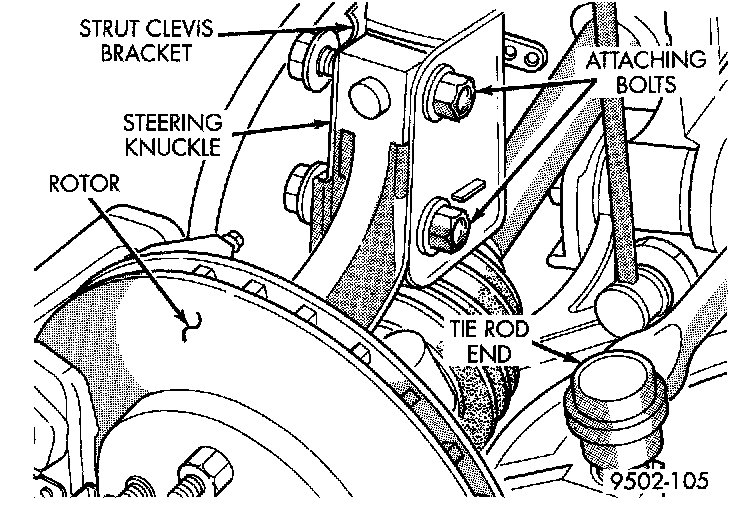 STRUT CLEVIS BRACKET

ATTACHING BOLTS

STEERING KNUCKLE

ROTOR

TIE ROD END

9502-105