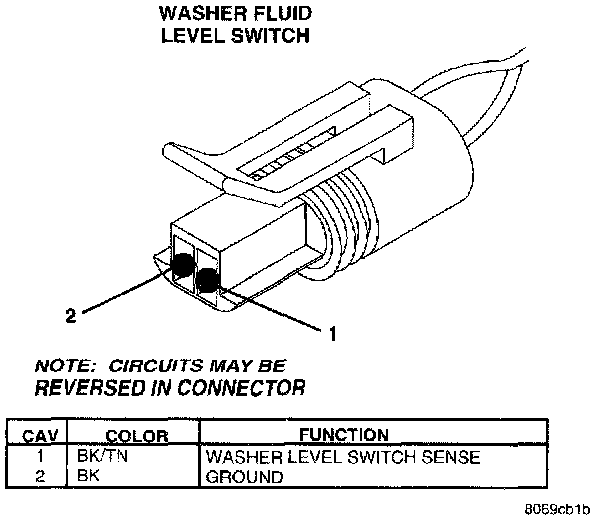 WASHER FLUID
LEVEL SWITCH

2

1

NOTE: CIRCUITS MAY BE
REVERSED IN CONNECTOR

| CAV | COLOR | FUNCTION |
|---|---|---|
| 1 | BK/TN | WASHER LEVEL SWITCH SENSE |
| 2 | BK | GROUND |

8069cb1b