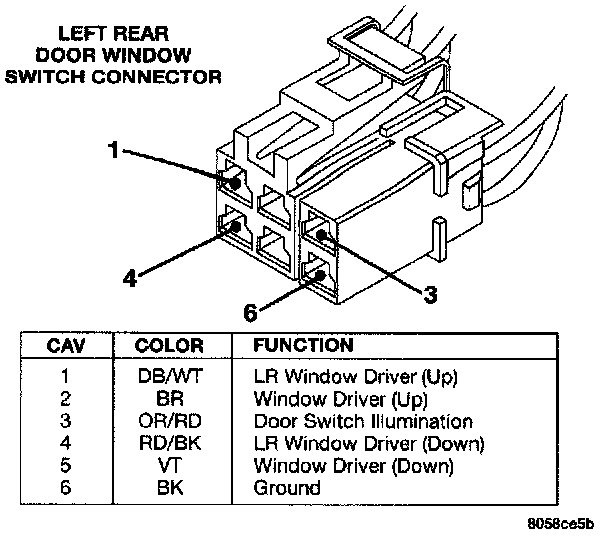 LEFT REAR
DOOR WINDOW
SWITCH CONNECTOR

1

4

3

6

| CAV | COLOR | FUNCTION |
|---|---|---|
| 1 | DB/WT | LR Window Driver (Up) |
| 2 | BR | Window Driver (Up) |
| 3 | OR/RD | Door Switch Illumination |
| 4 | RD/BK | LR Window Driver (Down) |
| 5 | VT | Window Driver (Down) |
| 6 | BK | Ground |

8058ce5b