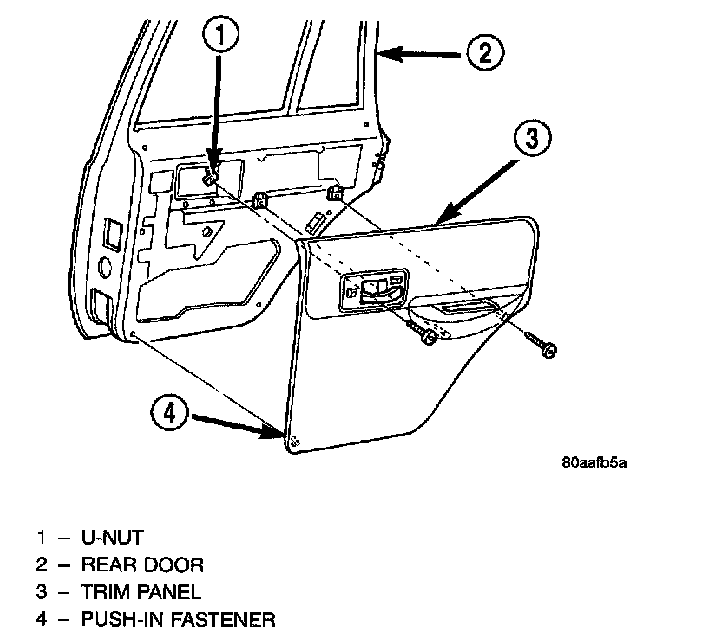 1
2
3
4
80aafb5a

1 – U-NUT
2 – REAR DOOR
3 – TRIM PANEL
4 – PUSH-IN FASTENER