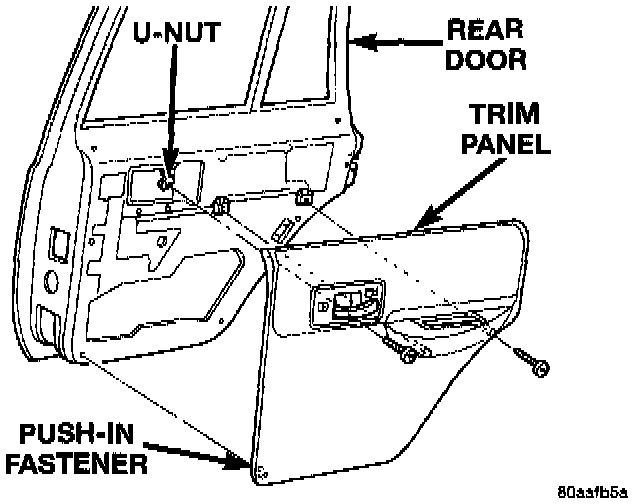 U-NUT

REAR DOOR

TRIM PANEL

PUSH-IN FASTENER

80aafb5a