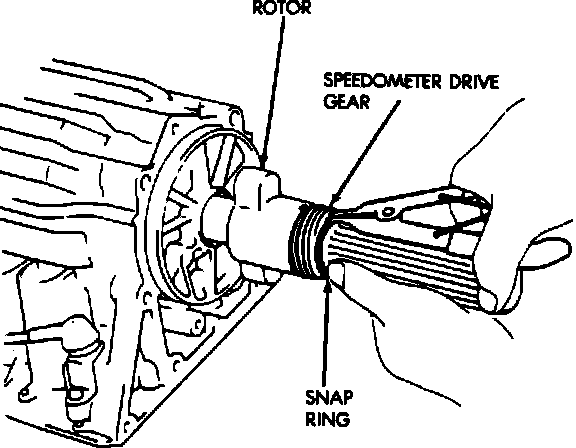 ROTOR

SPEEDOMETER DRIVE GEAR

SNAP RING