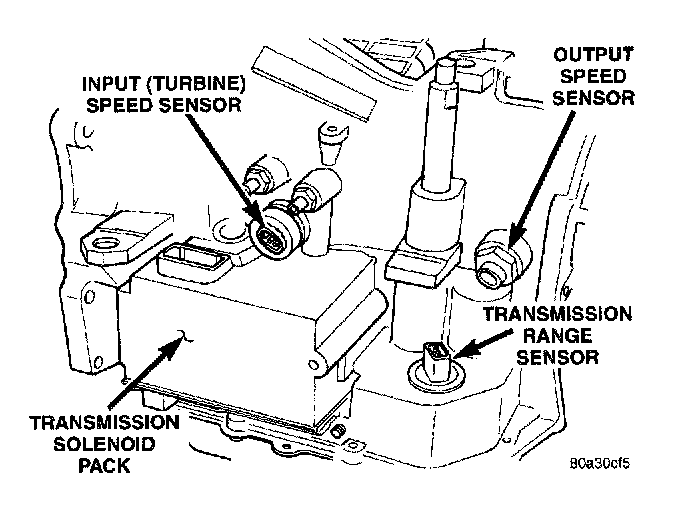 INPUT (TURBINE) SPEED SENSOR

OUTPUT SPEED SENSOR

TRANSMISSION RANGE SENSOR

TRANSMISSION SOLENOID PACK

80a30cf5