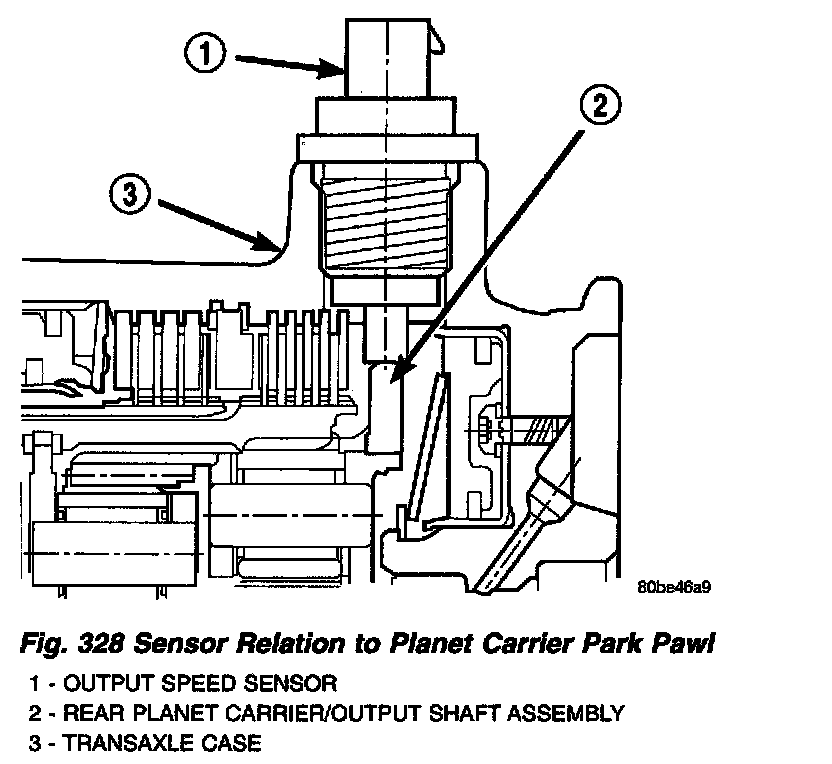 1
2
3
80be46a9

Fig. 328 Sensor Relation to Planet Carrier Park Pawl

1 - OUTPUT SPEED SENSOR
2 - REAR PLANET CARRIER/OUTPUT SHAFT ASSEMBLY
3 - TRANSAXLE CASE