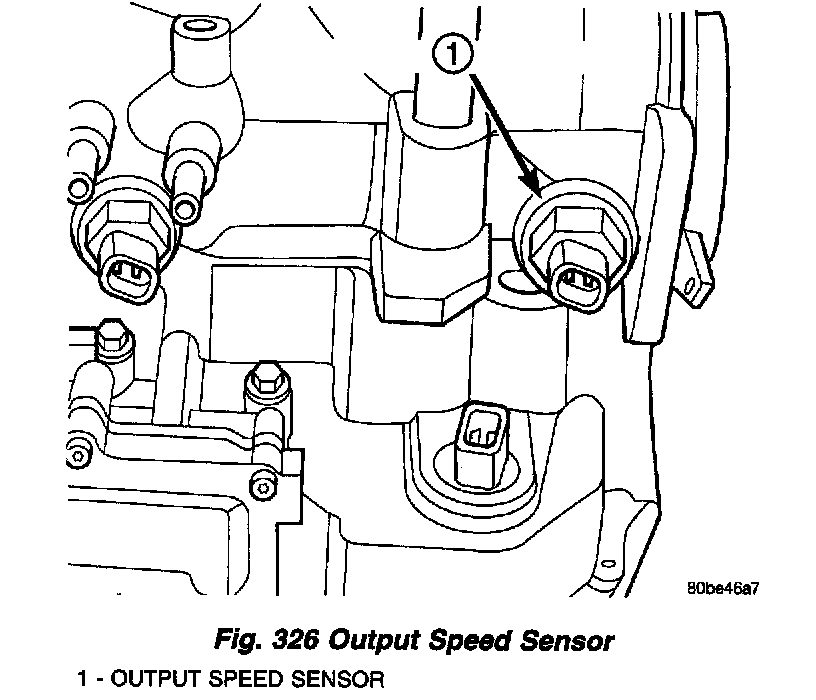 1

80be46a7

Fig. 326 Output Speed Sensor

1 - OUTPUT SPEED SENSOR