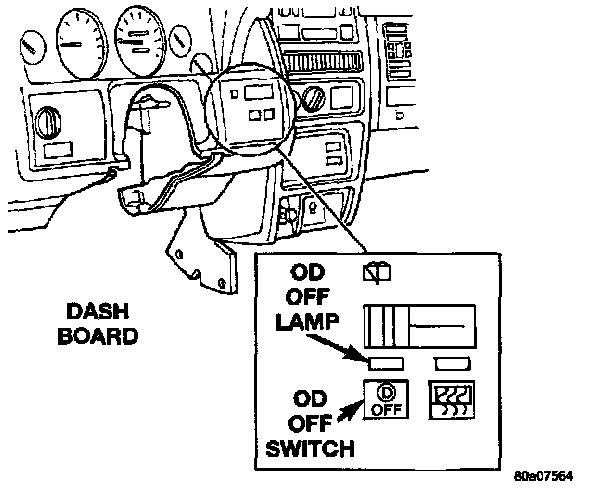 DASH BOARD

OD OFF LAMP

OD OFF SWITCH

D OFF

80e07564