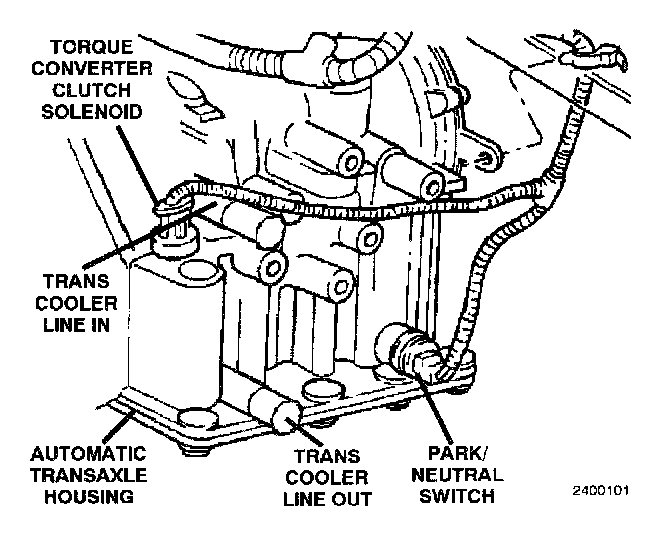 TORQUE CONVERTER CLUTCH SOLENOID

TRANS COOLER LINE IN

AUTOMATIC TRANSAXLE HOUSING

TRANS COOLER LINE OUT

PARK/ NEUTRAL SWITCH

2400101