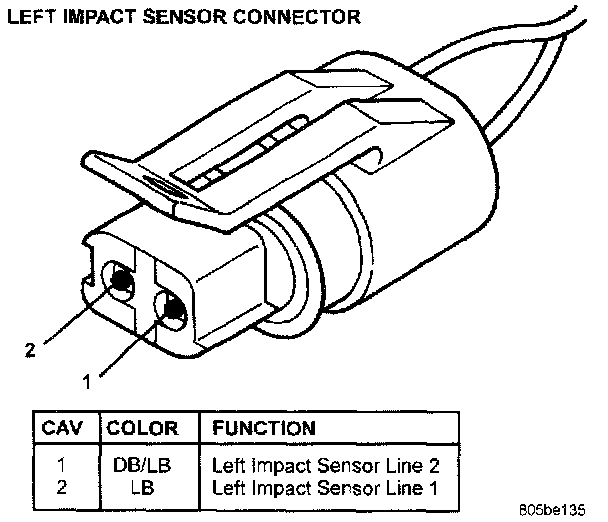 LEFT IMPACT SENSOR CONNECTOR

2

1

| CAV | COLOR | FUNCTION |
|---|---|---|
| 1 | DB/LB | Left Impact Sensor Line 2 |
| 2 | LB | Left Impact Sensor Line 1 |

805be135