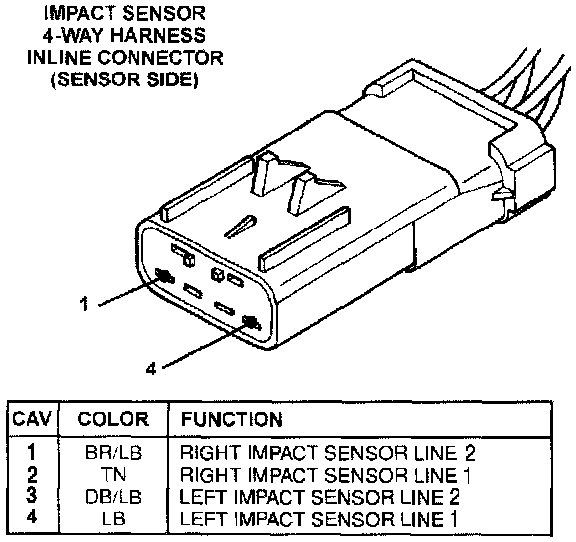 IMPACT SENSOR
4-WAY HARNESS
INLINE CONNECTOR
(SENSOR SIDE)

1

4

| CAV | COLOR | FUNCTION |
|---|---|---|
| 1 | BR/LB | RIGHT IMPACT SENSOR LINE 2 |
| 2 | TN | RIGHT IMPACT SENSOR LINE 1 |
| 3 | DB/LB | LEFT IMPACT SENSOR LINE 2 |
| 4 | LB | LEFT IMPACT SENSOR LINE 1 |