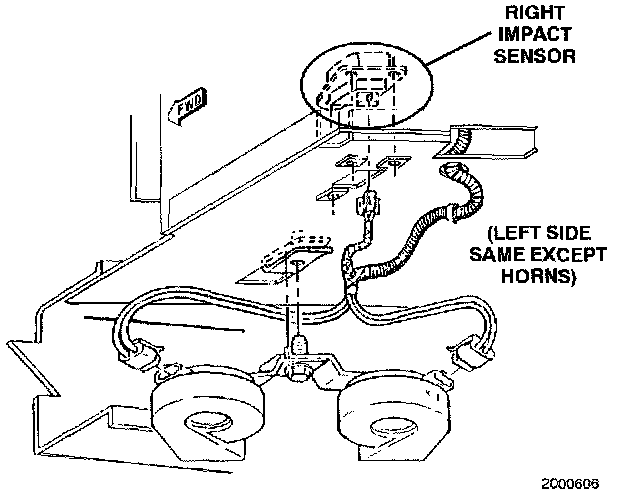 RIGHT IMPACT SENSOR

FWD

(LEFT SIDE SAME EXCEPT HORNS)

2000606