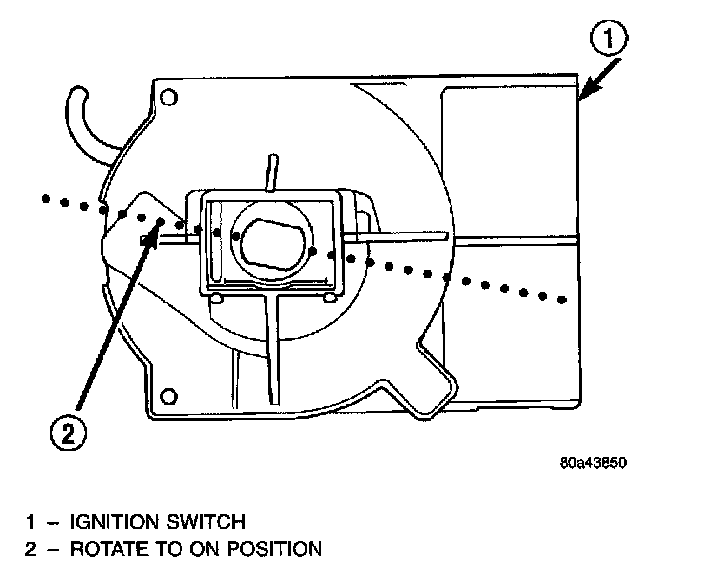 1

2

80a43850

1 – IGNITION SWITCH
2 – ROTATE TO ON POSITION