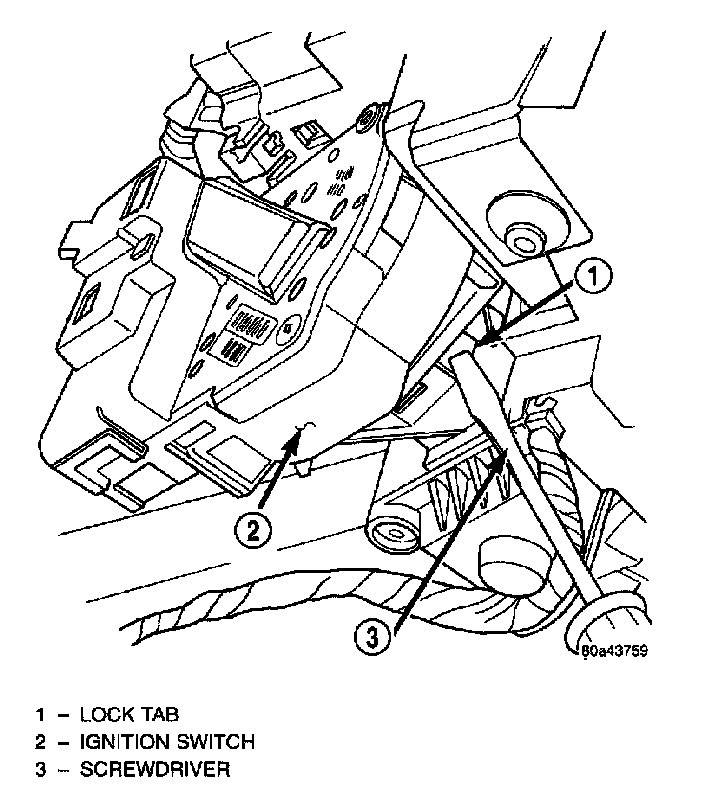 1

2

3

80a43759

1 – LOCK TAB
2 – IGNITION SWITCH
3 – SCREWDRIVER