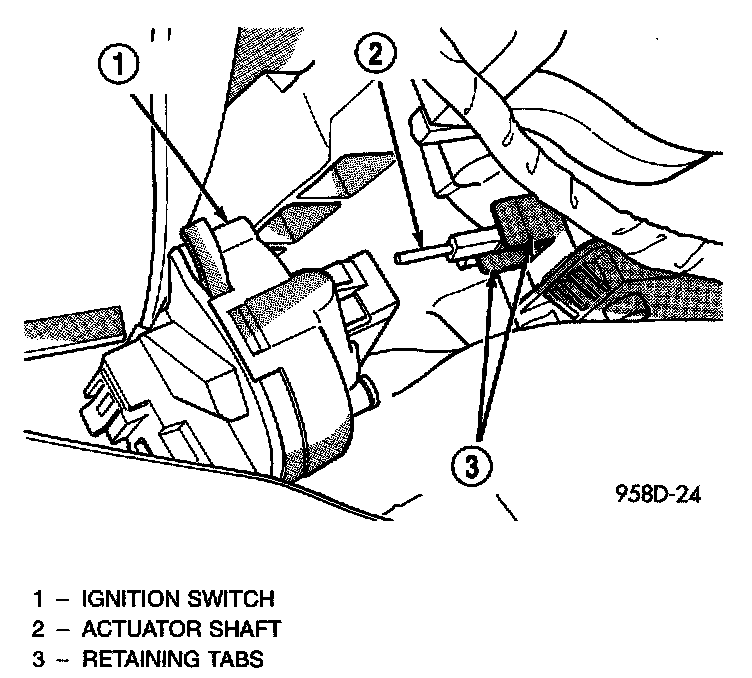 1
2
3
958D-24

1 – IGNITION SWITCH
2 – ACTUATOR SHAFT
3 – RETAINING TABS