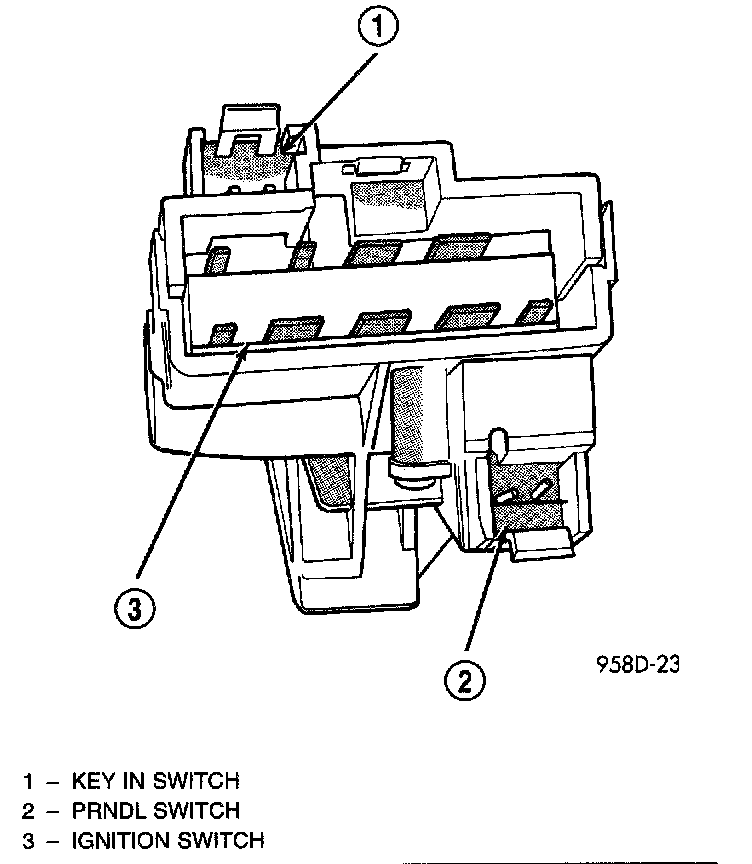 1

3

2

958D-23

1 – KEY IN SWITCH
2 – PRNDL SWITCH
3 – IGNITION SWITCH