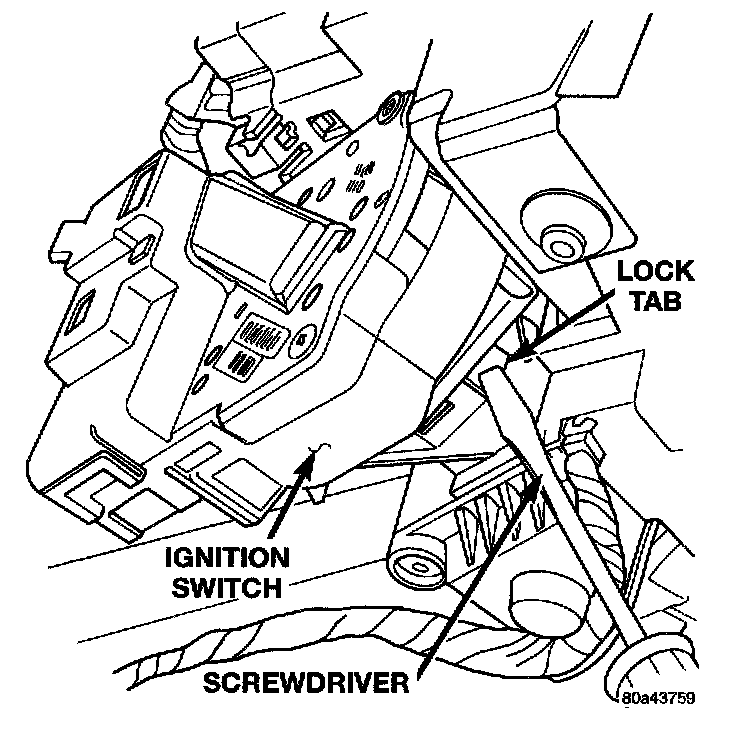 LOCK TAB

IGNITION SWITCH

SCREWDRIVER

80a43759