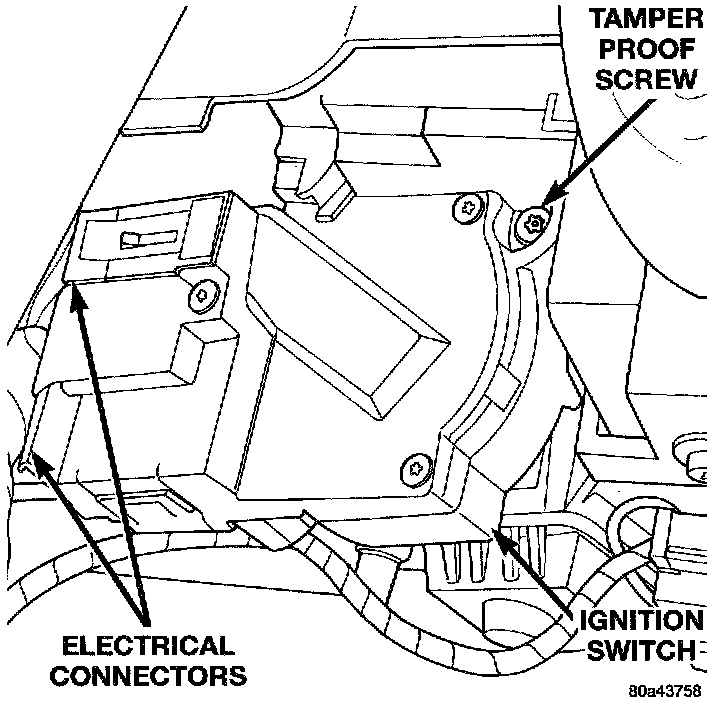 TAMPER PROOF SCREW

ELECTRICAL CONNECTORS

IGNITION SWITCH

80a43758