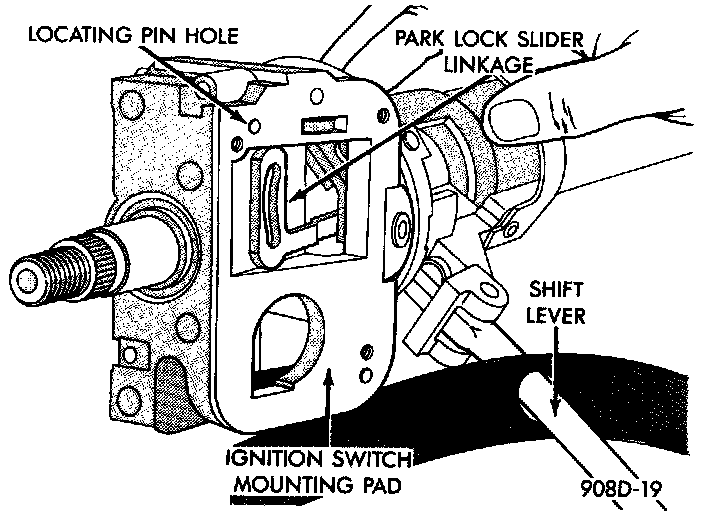 LOCATING PIN HOLE
PARK LOCK SLIDER LINKAGE
SHIFT LEVER
IGNITION SWITCH MOUNTING PAD
908D-19