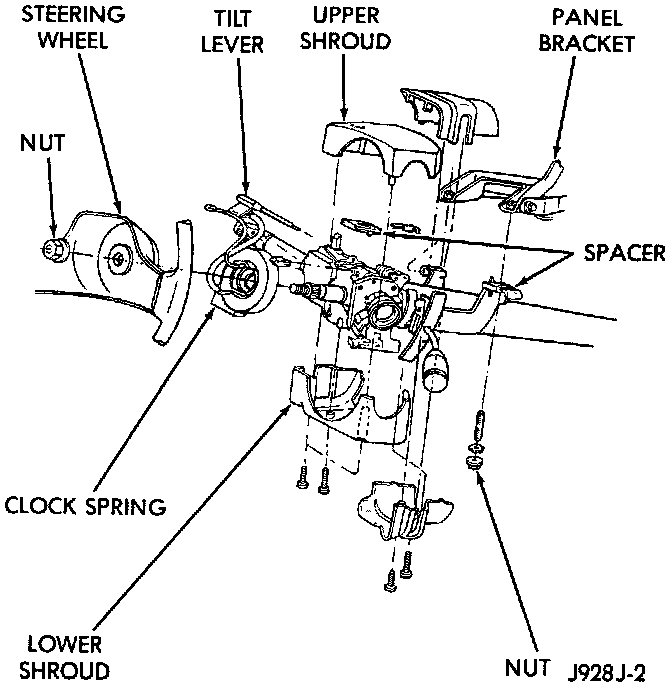 STEERING WHEEL

TILT LEVER

UPPER SHROUD

PANEL BRACKET

NUT

SPACER

CLOCK SPRING

LOWER SHROUD

NUT

J928J-2