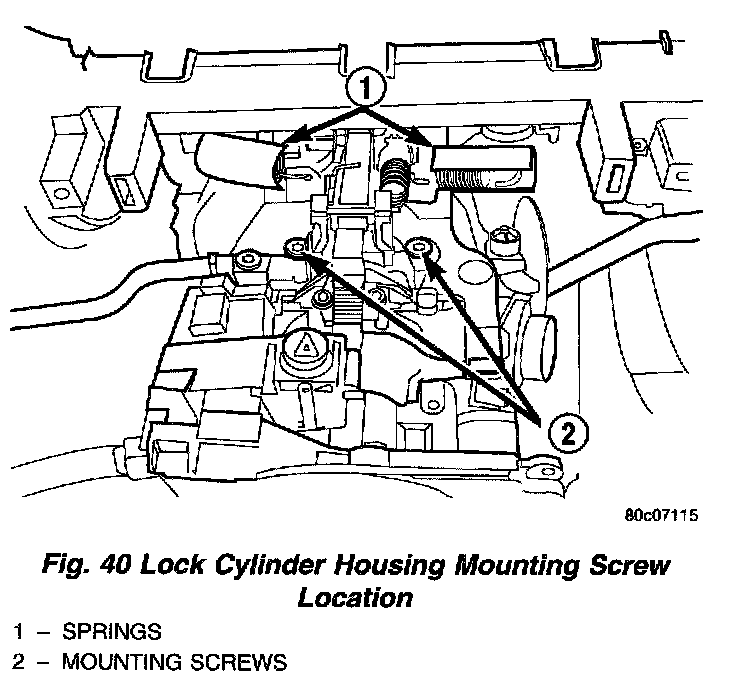 1

2

80c07115

Fig. 40 Lock Cylinder Housing Mounting Screw Location

1 – SPRINGS
2 – MOUNTING SCREWS